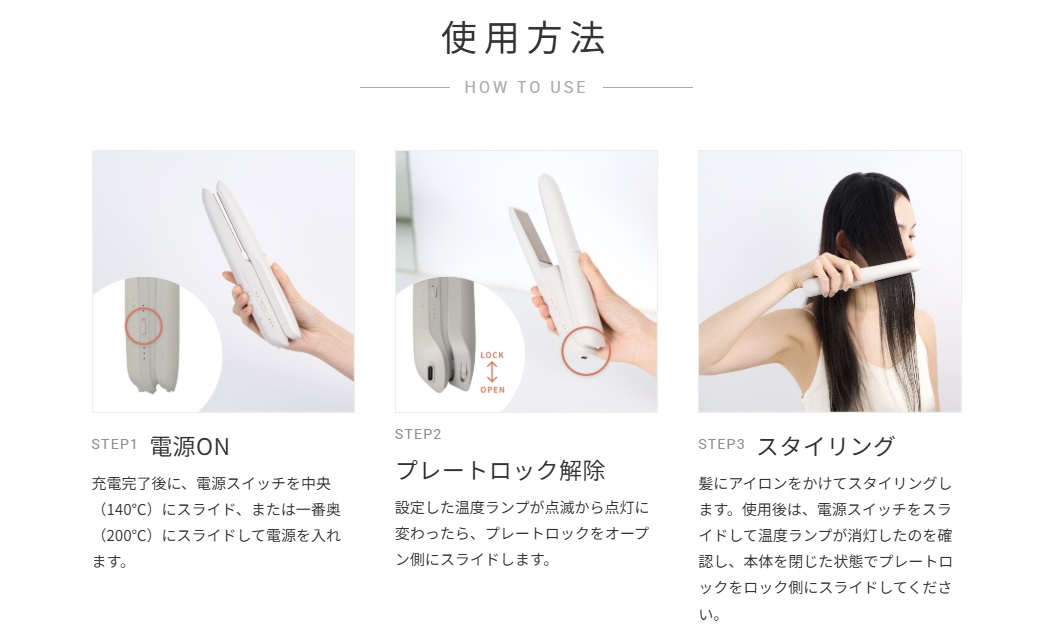 使用方法

HOW TO USE

STEP1 電源ON

充電完了後に、電源スイッチを中央（140℃）にスライド、または一番奥（200℃）にスライドして電源を入れます。

LOCK
OPEN

STEP2
プレートロック解除

設定した温度ランプが点滅から点灯に変わったら、プレートロックをオープン側にスライドします。

STEP3 スタイリング

髪にアイロンをかけてスタイリングします。使用後は、電源スイッチをスライドして温度ランプが消灯したのを確認し、本体を閉じた状態でプレートロックをロック側にスライドしてください。